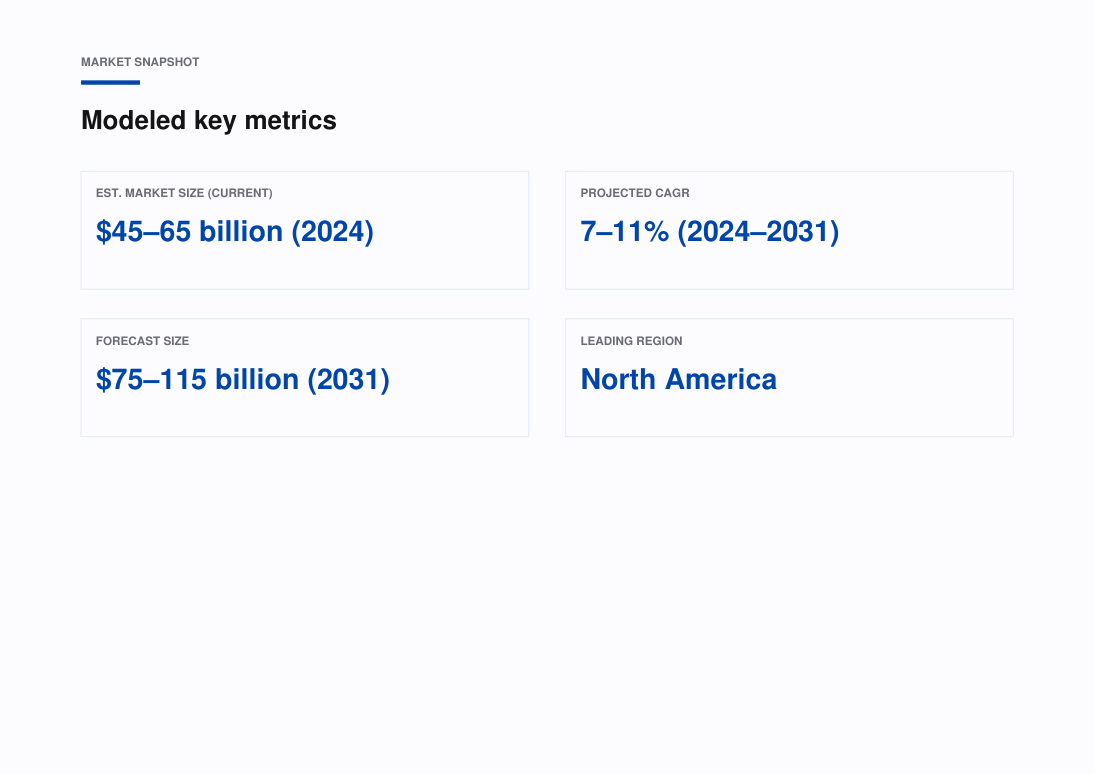 MARKET SNAPSHOT

Modeled key metrics

EST. MARKET SIZE (CURRENT)

$45–65 billion (2024)

PROJECTED CAGR

7–11% (2024–2031)

FORECAST SIZE

$75–115 billion (2031)

LEADING REGION

North America